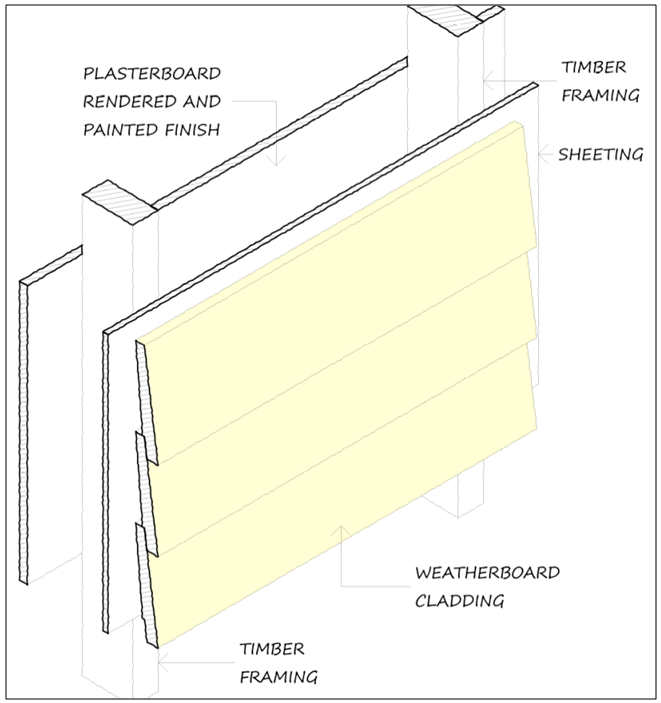 PLASTERBOARD RENDERED AND PAINTED FINISH

TIMBER FRAMING

SHEETING

WEATHERBOARD CLADDING

TIMBER FRAMING