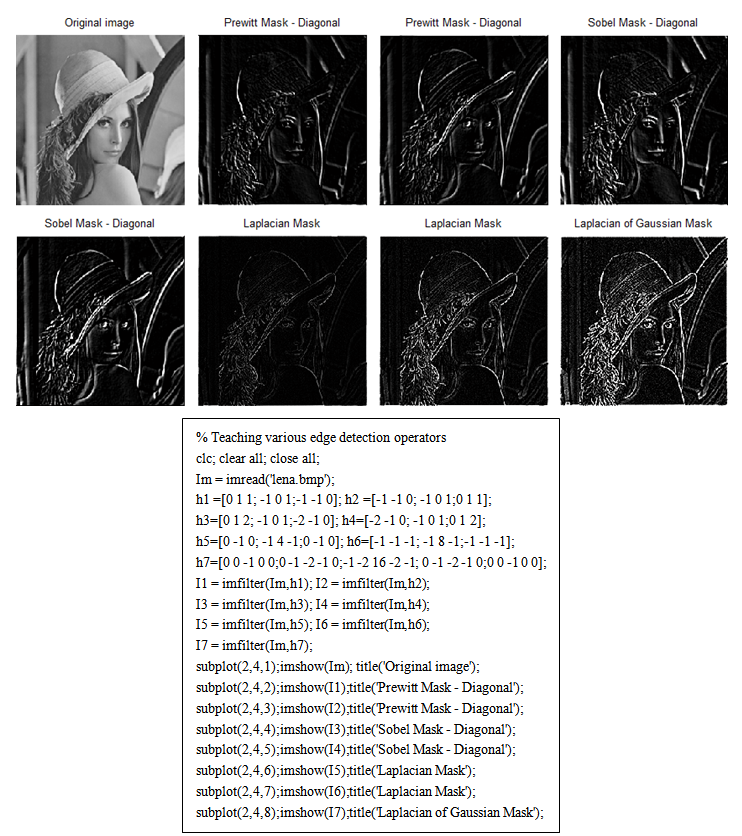 Original image

Prewitt Mask - Diagonal

Prewitt Mask - Diagonal

Sobel Mask - Diagonal

Sobel Mask - Diagonal

Laplacian Mask

Laplacian Mask

Laplacian of Gaussian Mask

% Teaching various edge detection operators
clc; clear all; close all;
Im = imread('lena.bmp');
h1 =[0 1 1; -1 0 1;-1 -1 0]; h2 =[-1 -1 0; -1 0 1;0 1 1];
h3=[0 1 2; -1 0 1;-2 -1 0]; h4=[-2 -1 0; -1 0 1;0 1 2];
h5=[0 -1 0; -1 4 -1;0 -1 0]; h6=[-1 -1 -1; -1 8 -1;-1 -1 -1];
h7=[0 0 -1 0 0;0 -1 -2 -1 0;-1 -2 16 -2 -1; 0 -1 -2 -1 0;0 0 -1 0 0];
I1 = imfilter(Im,h1); I2 = imfilter(Im,h2);
I3 = imfilter(Im,h3); I4 = imfilter(Im,h4);
I5 = imfilter(Im,h5); I6 = imfilter(Im,h6);
I7 = imfilter(Im,h7);
subplot(2,4,1);imshow(Im); title('Original image');
subplot(2,4,2);imshow(I1);title('Prewitt Mask - Diagonal');
subplot(2,4,3);imshow(I2);title('Prewitt Mask - Diagonal');
subplot(2,4,4);imshow(I3);title('Sobel Mask - Diagonal');
subplot(2,4,5);imshow(I4);title('Sobel Mask - Diagonal');
subplot(2,4,6);imshow(I5);title('Laplacian Mask');
subplot(2,4,7);imshow(I6);title('Laplacian Mask');
subplot(2,4,8);imshow(I7);title('Laplacian of Gaussian Mask');