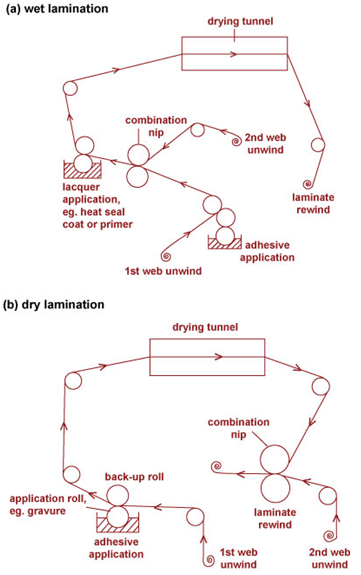 (a) wet lamination

drying tunnel

combination nip

2nd web unwind

lacquer application, eg. heat seal coat or primer

laminate rewind

adhesive application

1st web unwind

(b) dry lamination

drying tunnel

combination nip

back-up roll

application roll, eg. gravure

adhesive application

laminate rewind

1st web unwind

2nd web unwind