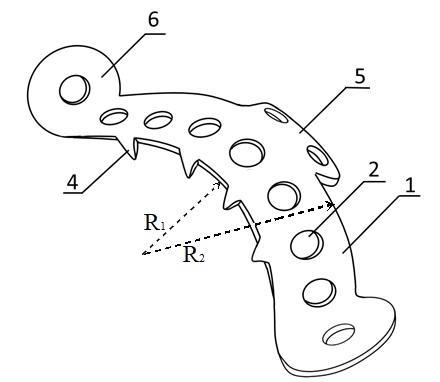 6

5

4

2

1

$R_1$

$R_2$