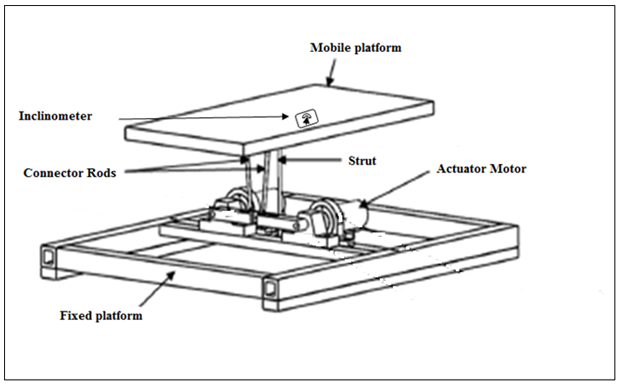 Mobile platform

Inclinometer

Connector Rods

Strut

Actuator Motor

Fixed platform