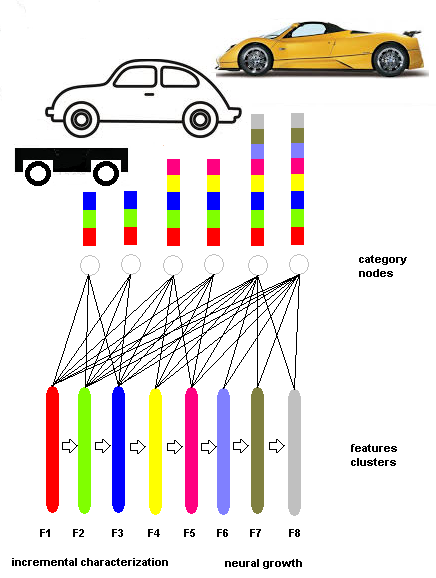 category nodes

features clusters

F1 F2 F3 F4 F5 F6 F7 F8

incremental characterization

neural growth