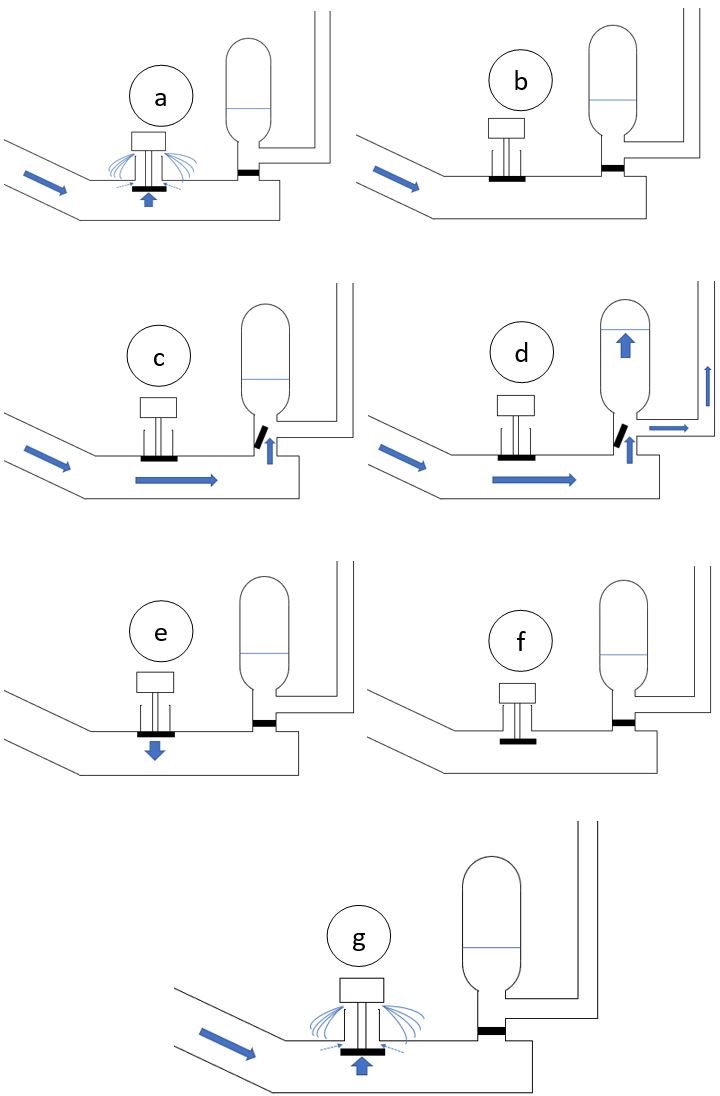 a

b

c

d

e

f

g