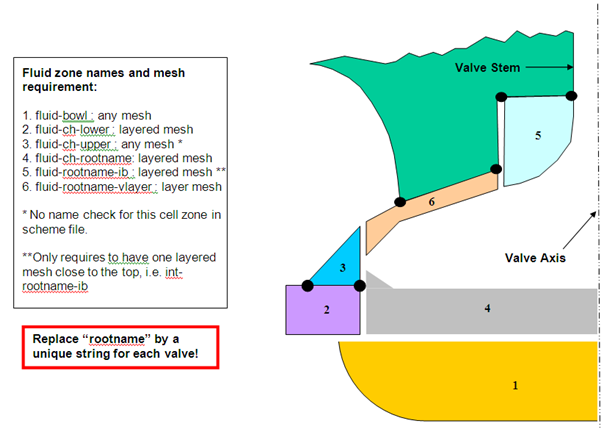 Fluid zone names and mesh requirement:

1. fluid-bowl : any mesh
2. fluid-ch-lower : layered mesh
3. fluid-ch-upper : any mesh *
4. fluid-ch-rootname: layered mesh
5. fluid-rootname-ib : layered mesh **
6. fluid-rootname-vlayer : layer mesh

* No name check for this cell zone in scheme file.

**Only requires to have one layered mesh close to the top, i.e. int-rootname-ib

Replace “rootname” by a unique string for each valve!

Valve Stem

5

6

Valve Axis

3

2

4

1