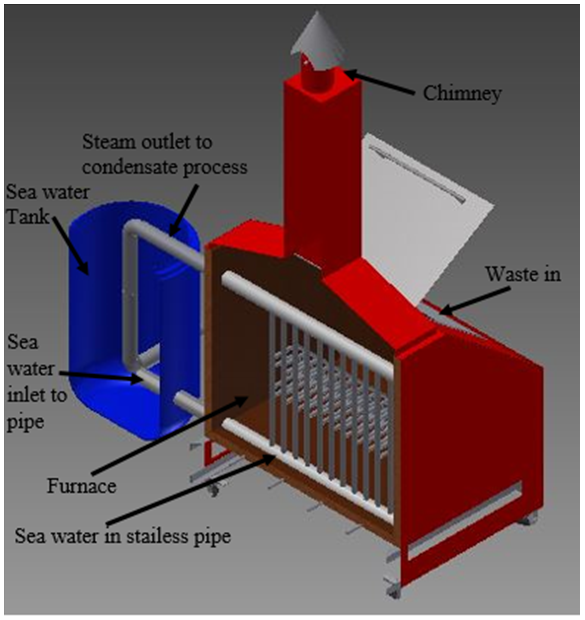 Chimney

Steam outlet to condensate process

Sea water Tank

Waste in

Sea water inlet to pipe

Furnace

Sea water in stailess pipe