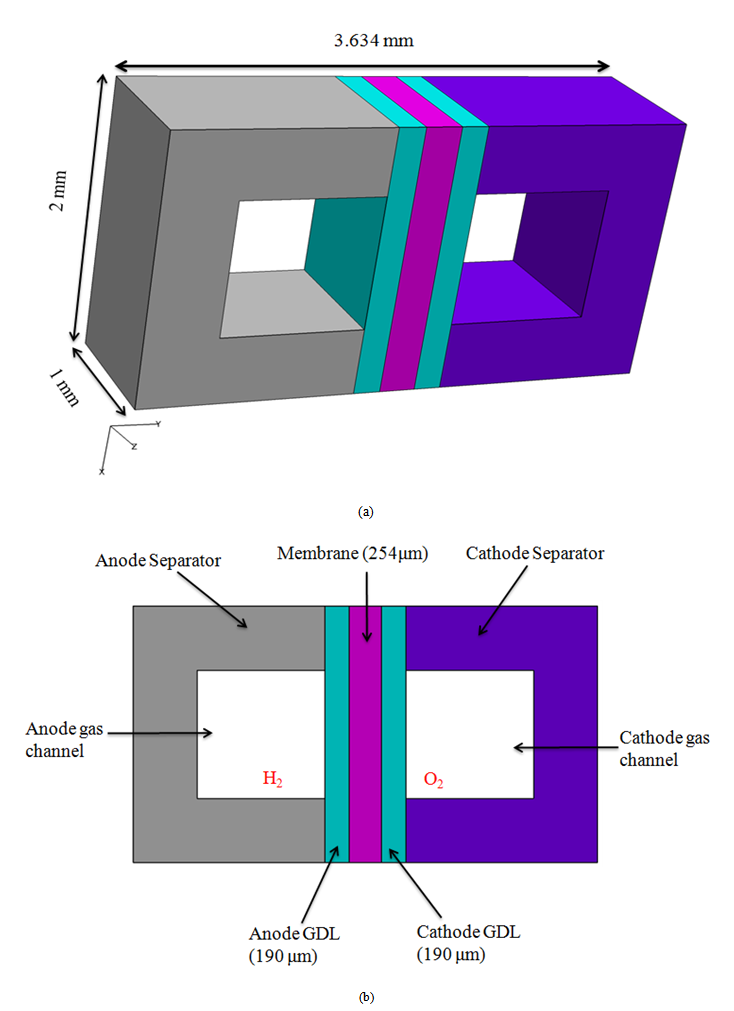 3.634 mm

2 mm

1 mm

Y
Z
X

(a)

Anode Separator

Membrane (254μm)

Cathode Separator

Anode gas channel

$H_2$

$O_2$

Cathode gas channel

Anode GDL (190 μm)

Cathode GDL (190 μm)

(b)