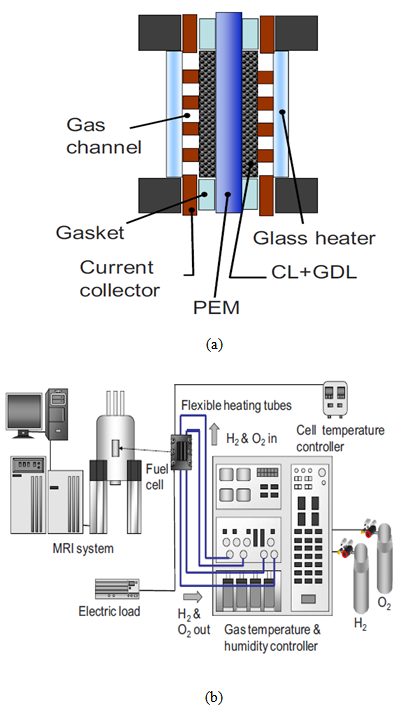 Gas channel

Gasket

Current collector

PEM

CL+GDL

Glass heater

(a)

Flexible heating tubes

$H_2$ & $O_2$ in

Cell temperature controller

Fuel cell

MRI system

Electric load

$H_2$ & $O_2$ out

Gas temperature & humidity controller

$H_2$

$O_2$

(b)