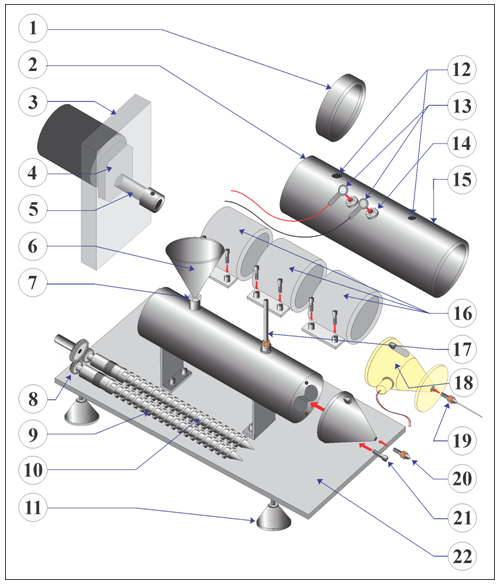 1
2
3
4
5
6
7
8
9
10
11
12
13
14
15
16
17
18
19
20
21
22