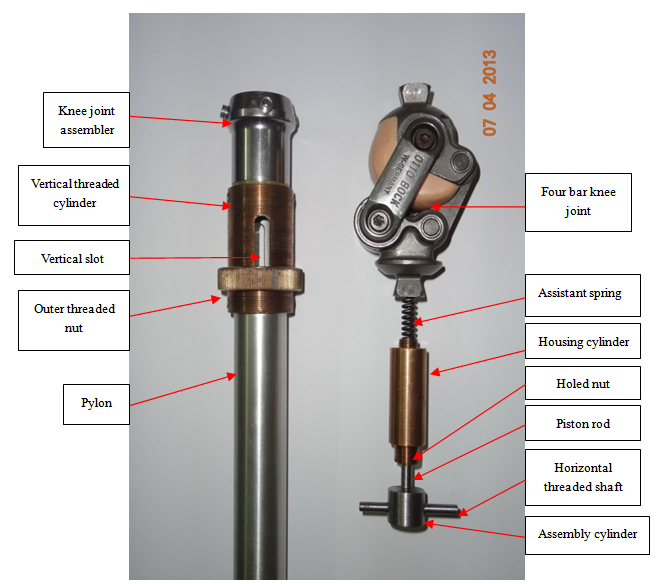 Knee joint assembler

Vertical threaded cylinder

Vertical slot

Outer threaded nut

Pylon

07 04 2013

OTTO BOCK W-GERMANY

Four bar knee joint

Assistant spring

Housing cylinder

Holed nut

Piston rod

Horizontal threaded shaft

Assembly cylinder