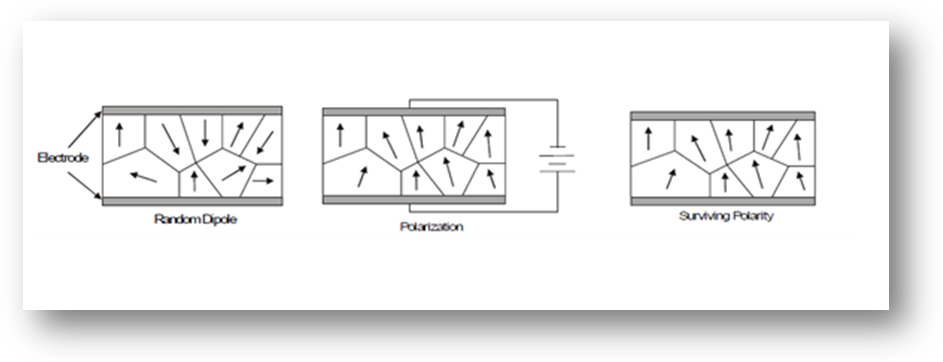 Electrode

Random Dipole

Polarization

Surviving Polarity