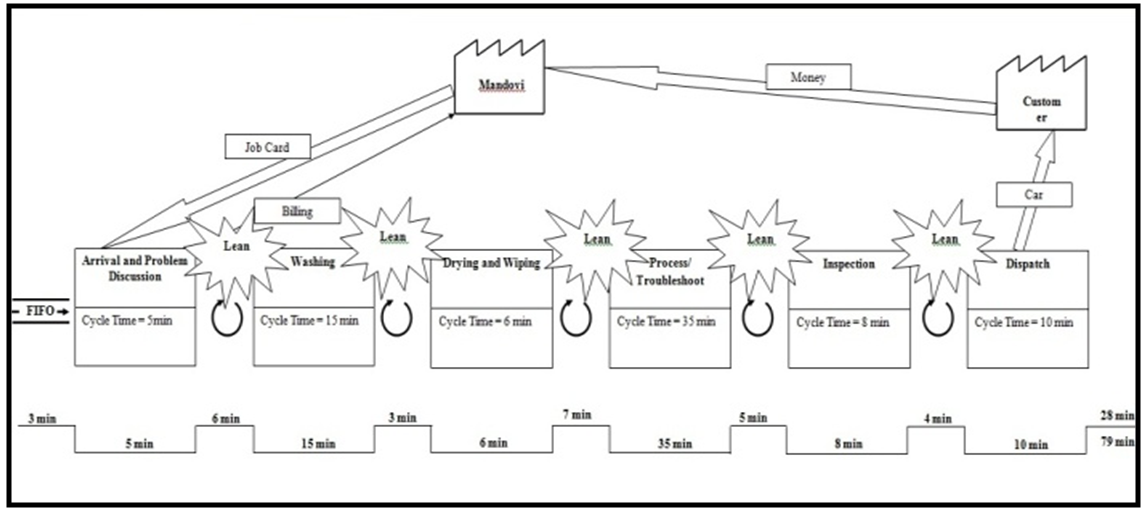 Mandovi

Money

Custom er

Job Card

Billing

Car

FIFO

Arrival and Problem Discussion
Cycle Time = 5min

Lean

Washing
Cycle Time = 15 min

Lean

Drying and Wiping
Cycle Time = 6 min

Lean

Process/ Troubleshoot
Cycle Time = 35 min

Lean

Inspection
Cycle Time = 8 min

Lean

Dispatch
Cycle Time = 10 min

3 min
5 min
6 min
15 min
3 min
6 min
7 min
35 min
5 min
8 min
4 min
10 min
28 min
79 min